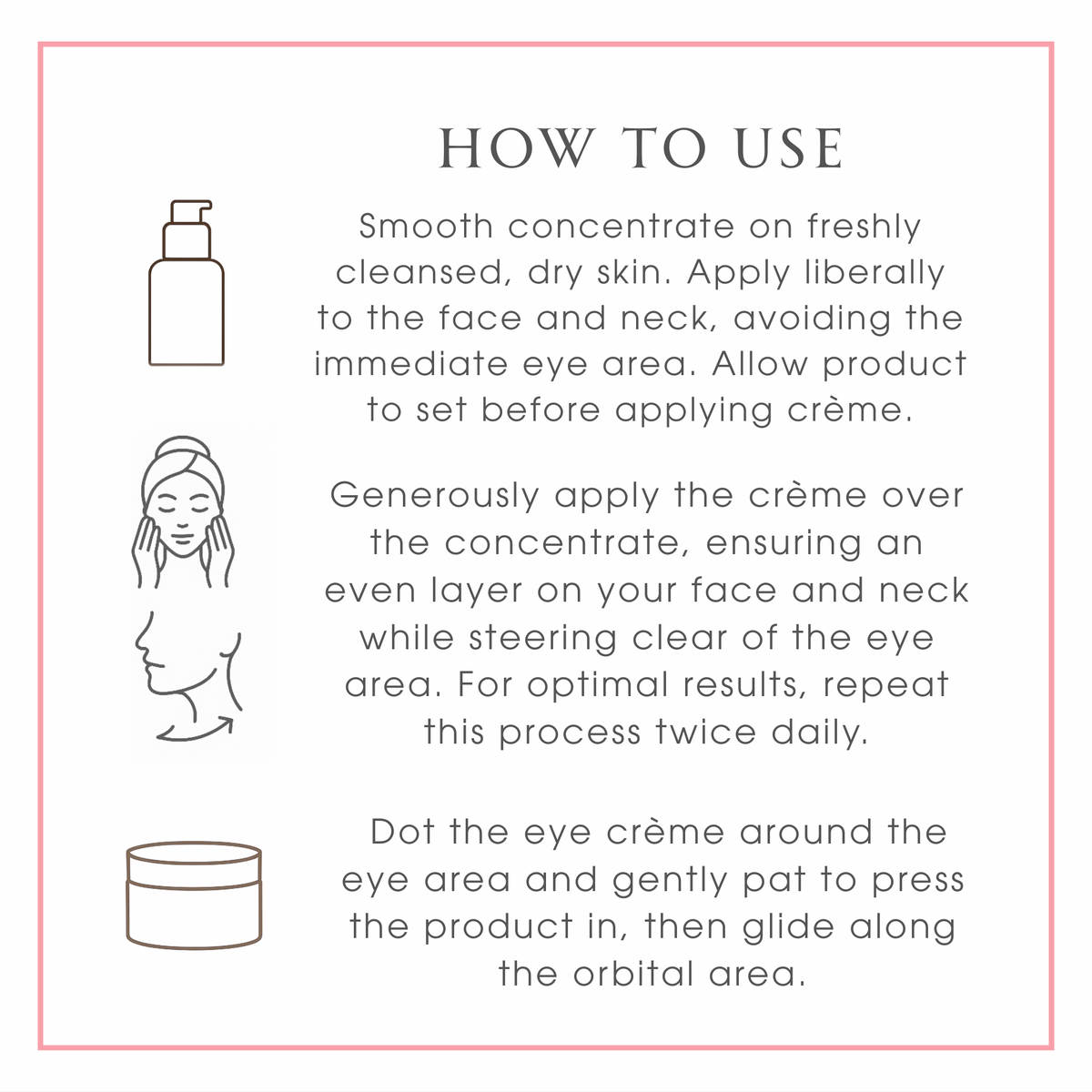 HOW TO USE

Smooth concentrate on freshly cleansed, dry skin. Apply liberally to the face and neck, avoiding the immediate eye area. Allow product to set before applying crème.

Generously apply the crème over the concentrate, ensuring an even layer on your face and neck while steering clear of the eye area. For optimal results, repeat this process twice daily.

Dot the eye crème around the eye area and gently pat to press the product in, then glide along the orbital area.