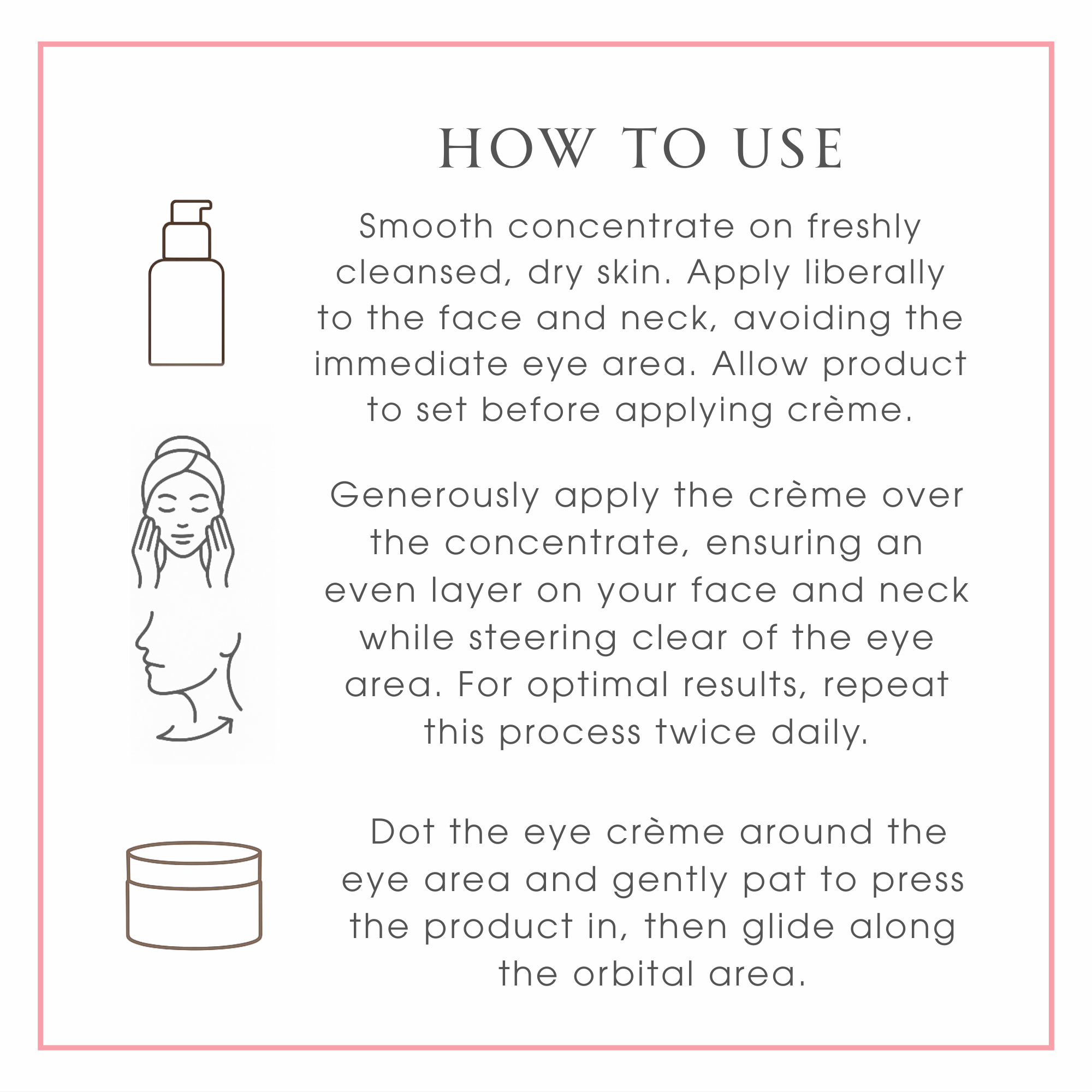 HOW TO USE

Smooth concentrate on freshly cleansed, dry skin. Apply liberally to the face and neck, avoiding the immediate eye area. Allow product to set before applying crème.

Generously apply the crème over the concentrate, ensuring an even layer on your face and neck while steering clear of the eye area. For optimal results, repeat this process twice daily.

Dot the eye crème around the eye area and gently pat to press the product in, then glide along the orbital area.